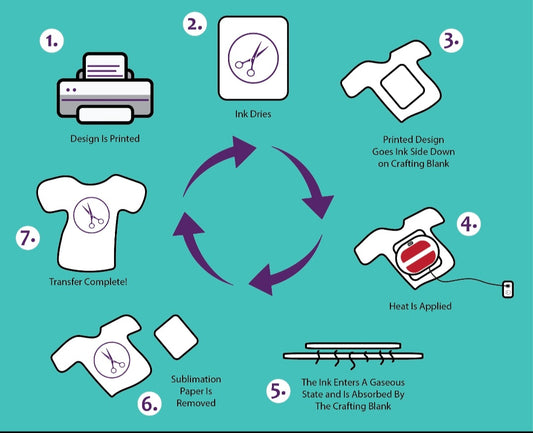 1.
Design Is Printed

2.
Ink Dries

3.
Printed Design Goes Ink Side Down on Crafting Blank

4.
Heat Is Applied

5.
The Ink Enters A Gaseous State and Is Absorbed By The Crafting Blank

6.
Sublimation Paper Is Removed

7.
Transfer Complete!